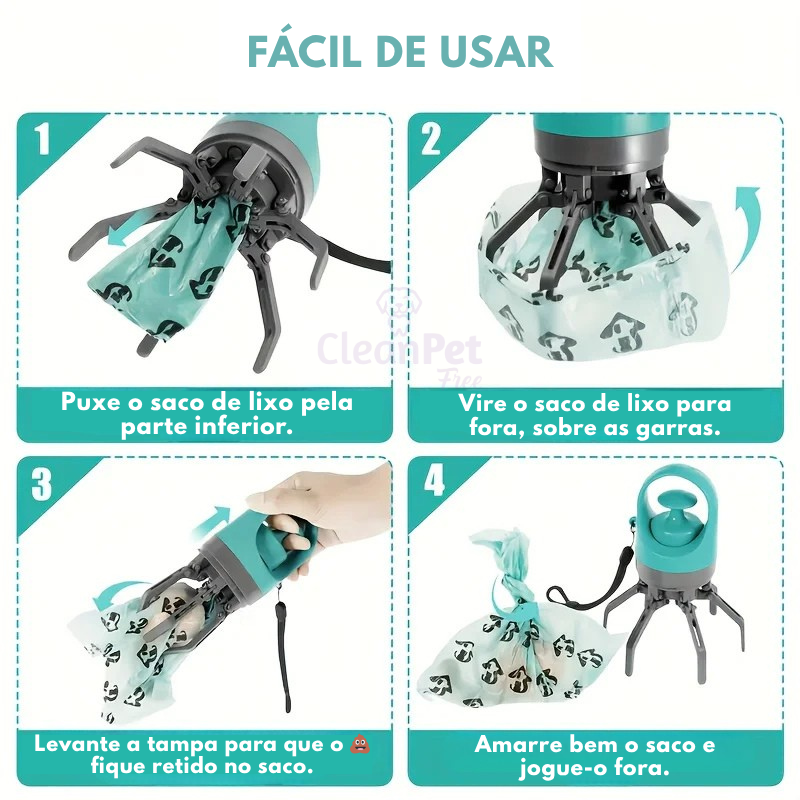 FÁCIL DE USAR

1

Puxe o saco de lixo pela parte inferior.

2

Vire o saco de lixo para fora, sobre as garras.

CleanPet Free

3

Levante a tampa para que o 💩 fique retido no saco.

4

Amarre bem o saco e jogue-o fora.