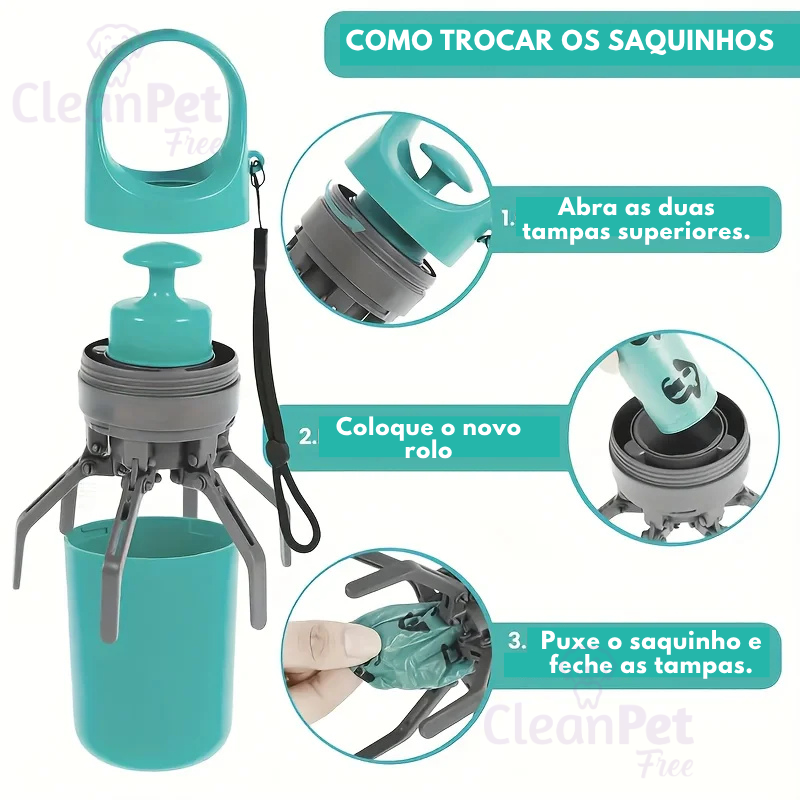 CleanPet Free

COMO TROCAR OS SAQUINHOS

1. Abra as duas tampas superiores.

2. Coloque o novo rolo

3. Puxe o saquinho e feche as tampas.

CleanPet Free